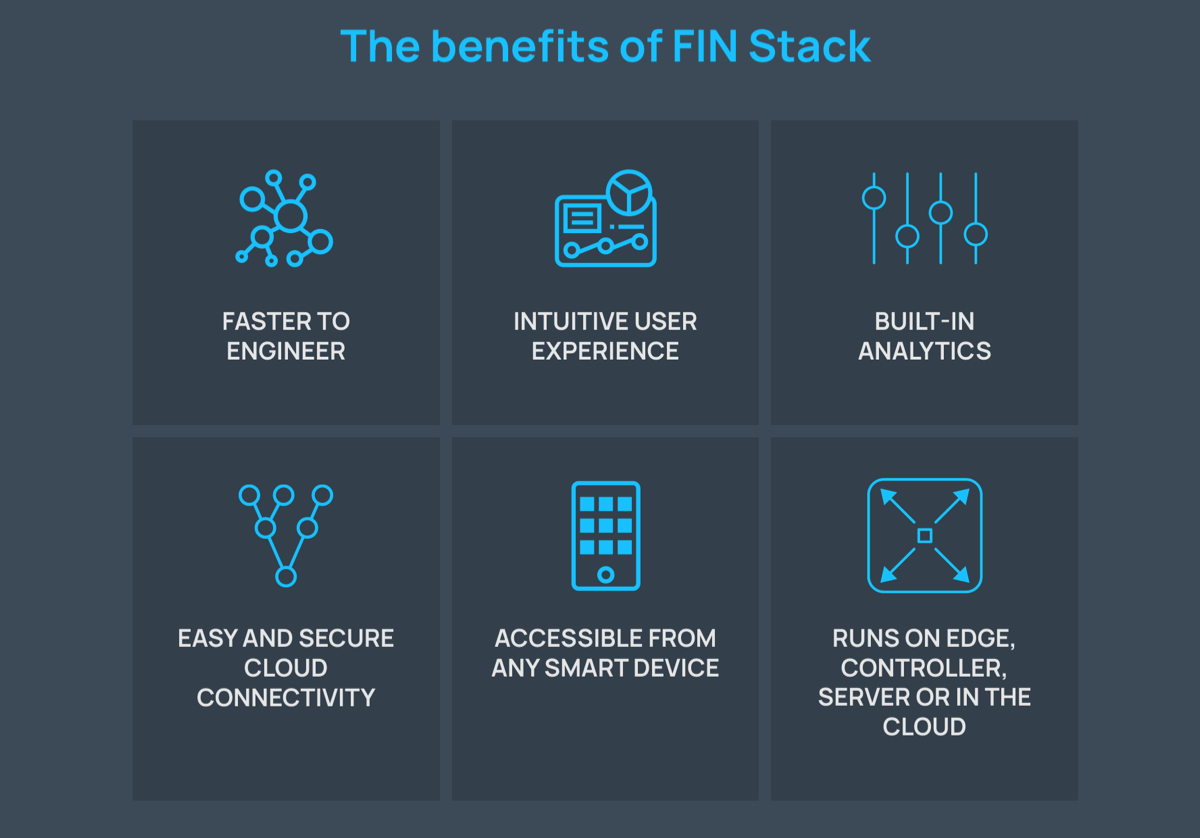 The benefits of FIN Stack

FASTER TO ENGINEER

INTUITIVE USER EXPERIENCE

BUILT-IN ANALYTICS

EASY AND SECURE CLOUD CONNECTIVITY

ACCESSIBLE FROM ANY SMART DEVICE

RUNS ON EDGE, CONTROLLER, SERVER OR IN THE CLOUD